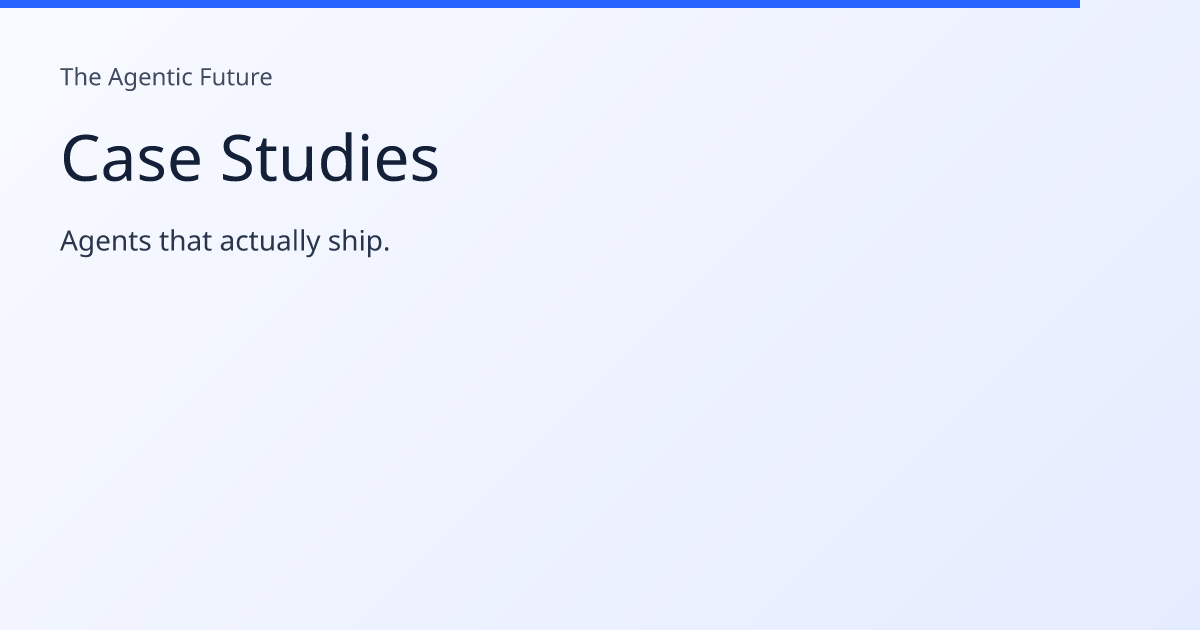 The Agentic Future

Case Studies

Agents that actually ship.